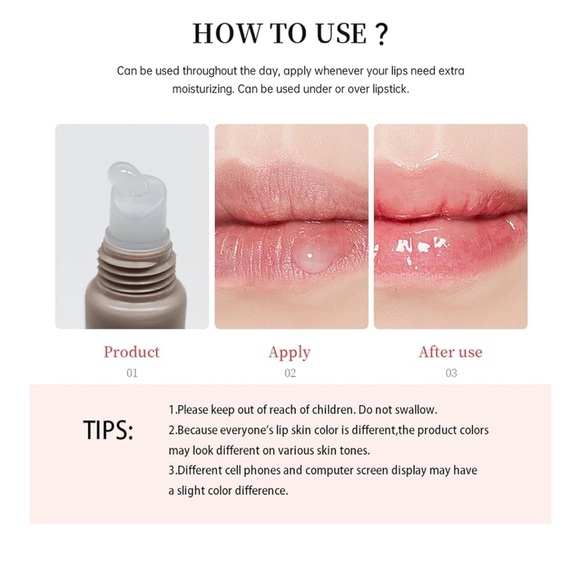 HOW TO USE ?

Can be used throughout the day, apply whenever your lips need extra moisturizing. Can be used under or over lipstick.

Product
01

Apply
02

After use
03

TIPS:

1.Please keep out of reach of children. Do not swallow.
2.Because everyone's lip skin color is different,the product colors may look different on various skin tones.
3.Different cell phones and computer screen display may have a slight color difference.